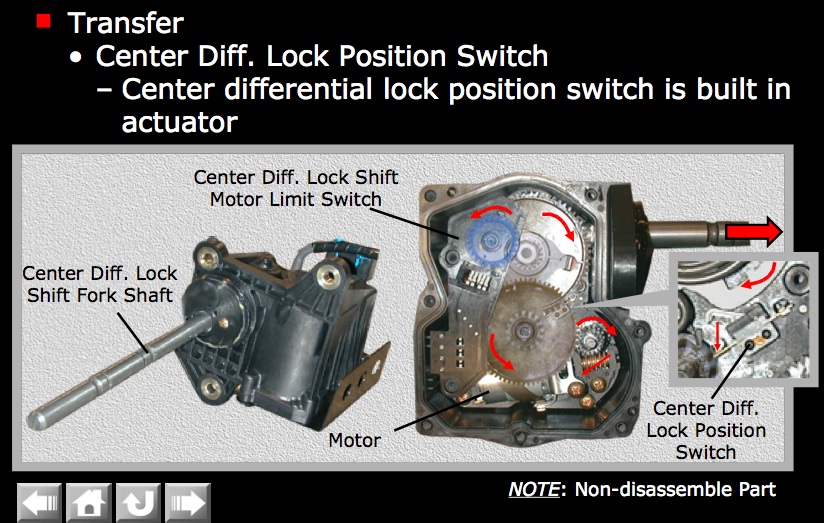 Transfer

• Center Diff. Lock Position Switch

– Center differential lock position switch is built in actuator

Center Diff. Lock Shift Motor Limit Switch

Center Diff. Lock Shift Fork Shaft

Motor

Center Diff. Lock Position Switch

NOTE: Non-disassemble Part